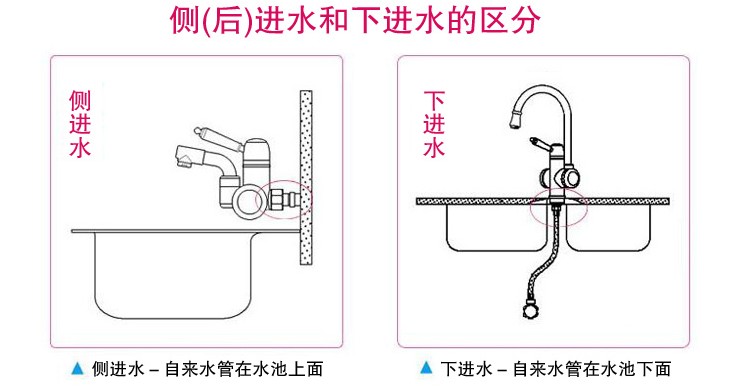 侧(后)进水和下进水的区分

侧进水

▲ 侧进水 – 自来水管在水池上面

下进水

▲ 下进水 – 自来水管在水池下面